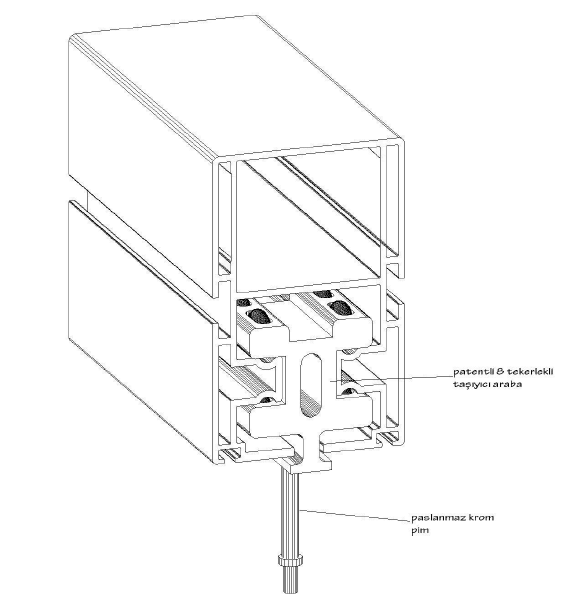 patentli & tekerlekli taşıyıcı araba

paslanmaz krom pim